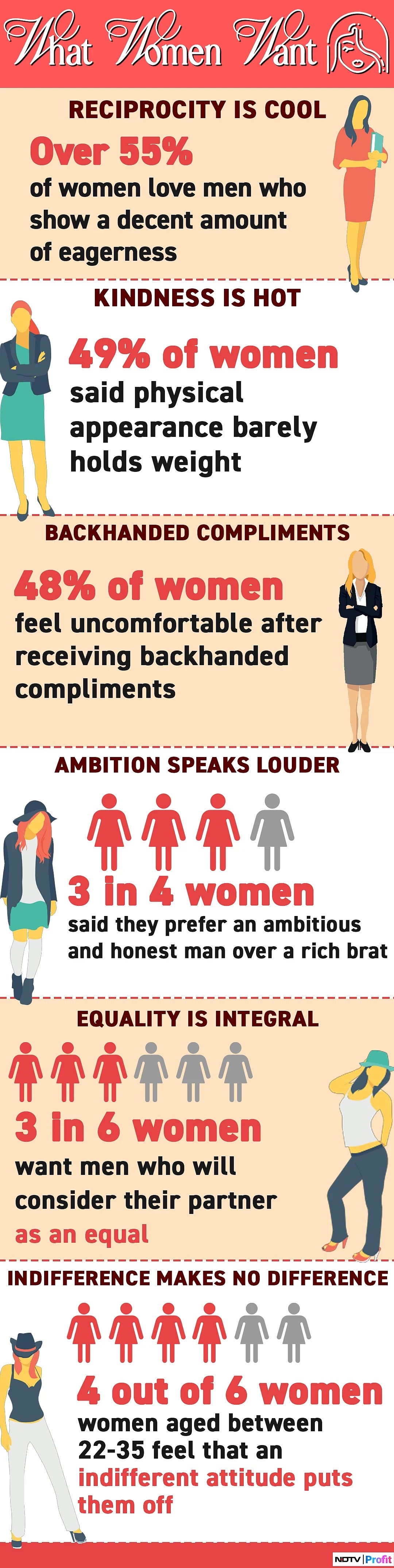 What Women Want

RECIPROCITY IS COOL

Over 55%
of women love men who show a decent amount of eagerness

KINDNESS IS HOT

49% of women
said physical appearance barely holds weight

BACKHANDED COMPLIMENTS

48% of women
feel uncomfortable after receiving backhanded compliments

AMBITION SPEAKS LOUDER

3 in 4 women
said they prefer an ambitious and honest man over a rich brat

EQUALITY IS INTEGRAL

3 in 6 women
want men who will consider their partner as an equal

INDIFFERENCE MAKES NO DIFFERENCE

4 out of 6 women
women aged between 22-35 feel that an indifferent attitude puts them off

NDTV Profit